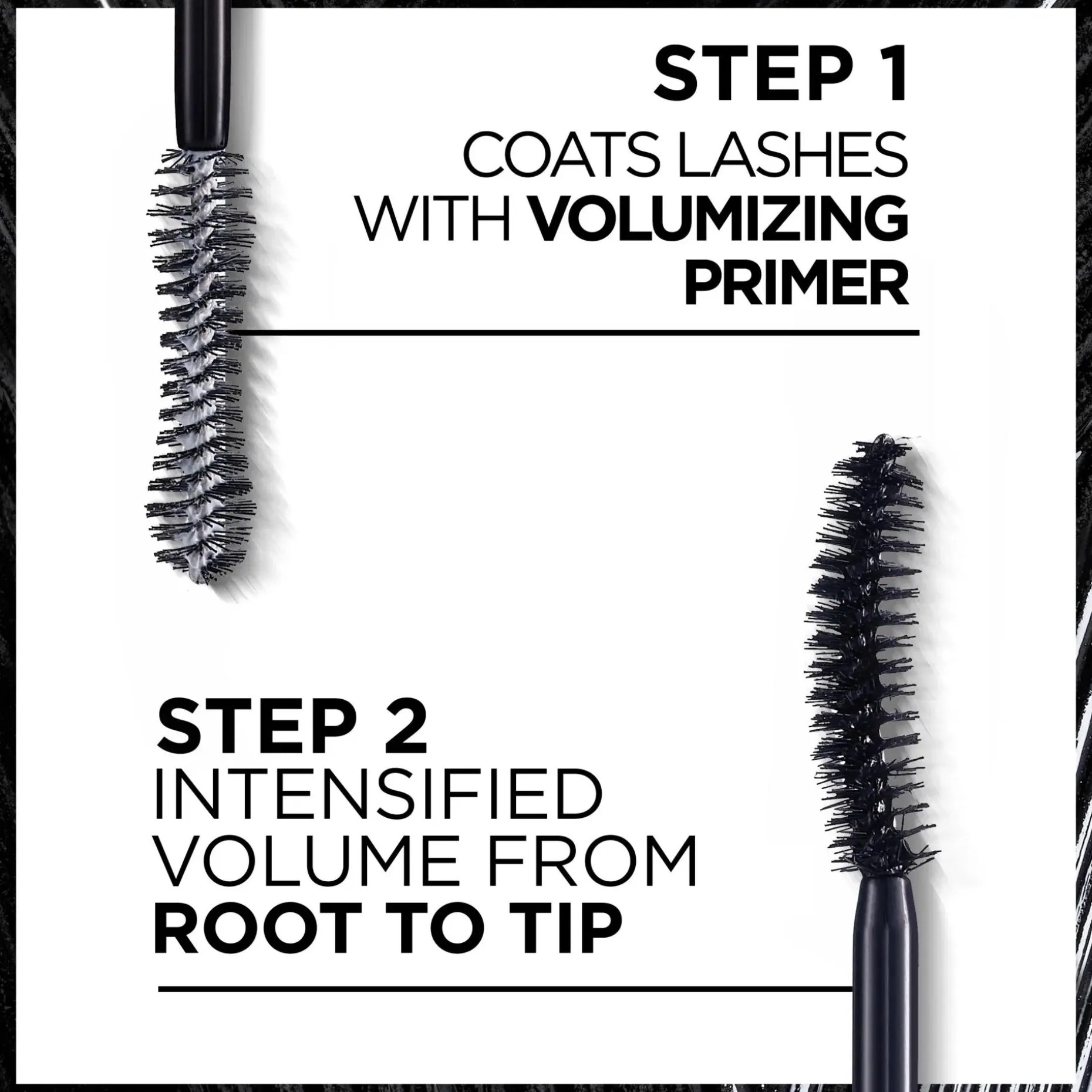 STEP 1
COATS LASHES WITH VOLUMIZING PRIMER

STEP 2
INTENSIFIED VOLUME FROM ROOT TO TIP