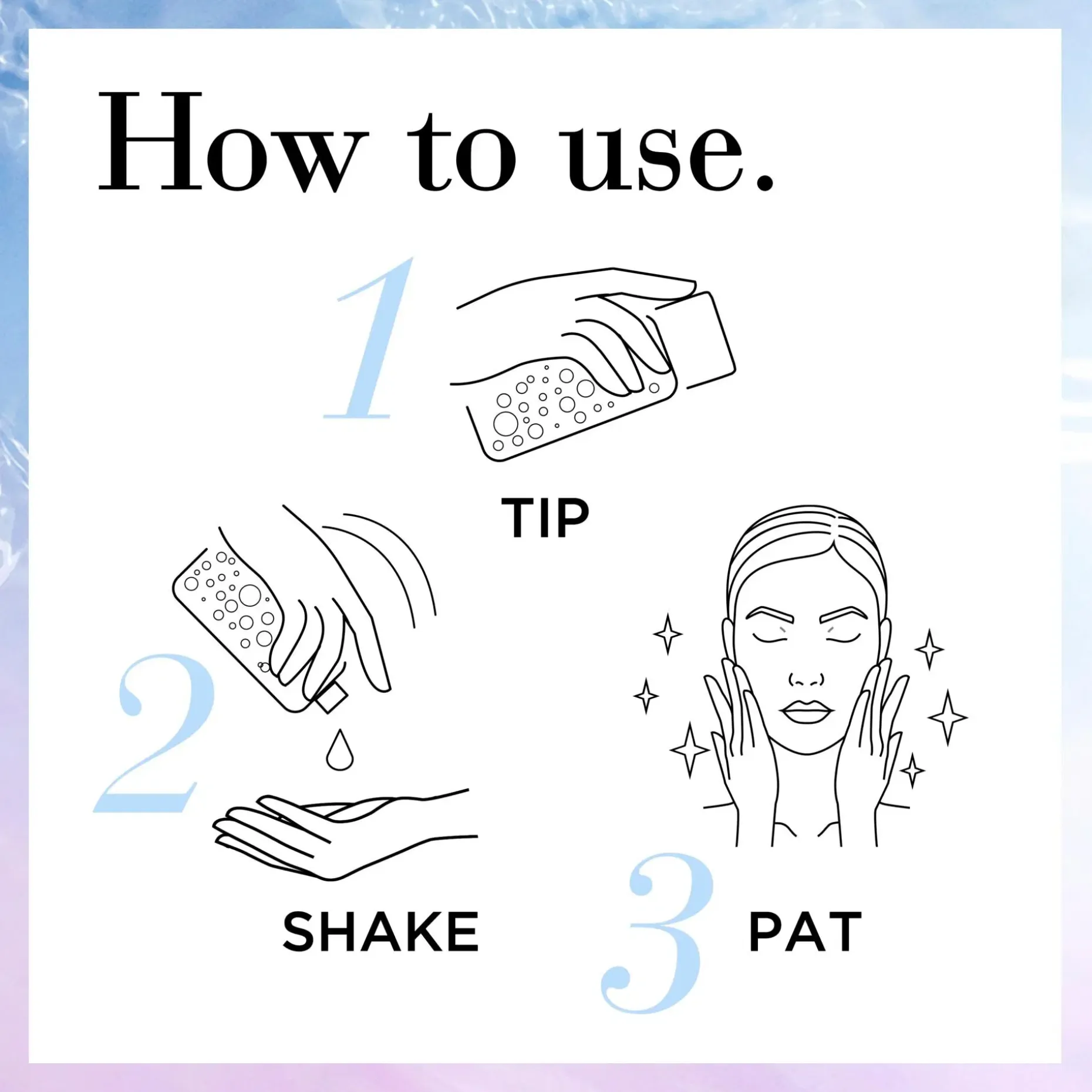 How to use.

1

TIP

2

SHAKE

3

PAT